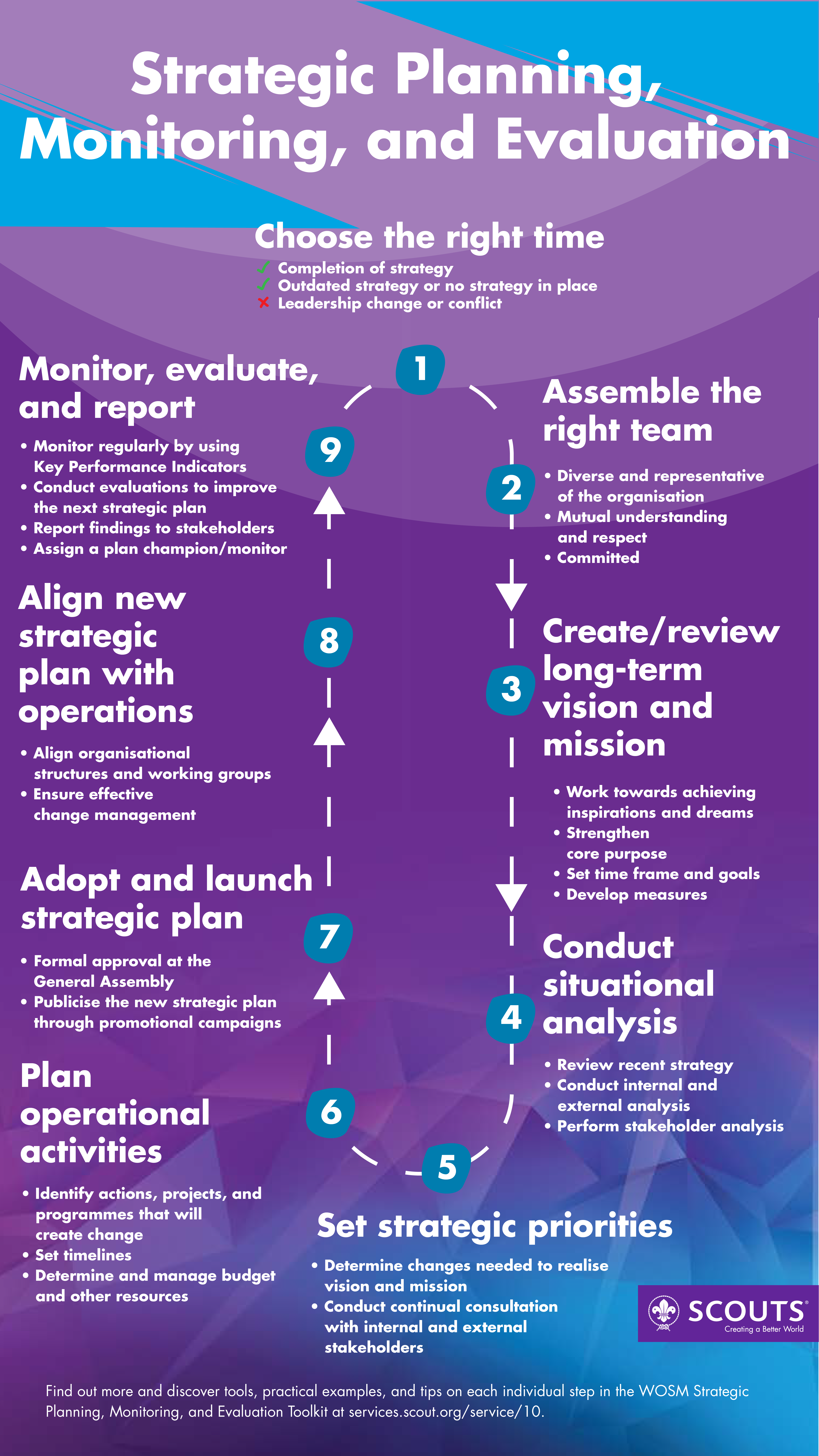 Strategic Planning, Monitoring, and Evaluation

Choose the right time
✓ Completion of strategy
✓ Outdated strategy or no strategy in place
✗ Leadership change or conflict

1

Assemble the right team

2

• Diverse and representative of the organisation
• Mutual understanding and respect
• Committed

Create/review long-term vision and mission

3

• Work towards achieving inspirations and dreams
• Strengthen core purpose
• Set time frame and goals
• Develop measures

Conduct situational analysis

4

• Review recent strategy
• Conduct internal and external analysis
• Perform stakeholder analysis

5

Set strategic priorities

• Determine changes needed to realise vision and mission
• Conduct continual consultation with internal and external stakeholders

6

Plan operational activities

• Identify actions, projects, and programmes that will create change
• Set timelines
• Determine and manage budget and other resources

7

Adopt and launch strategic plan

• Formal approval at the General Assembly
• Publicise the new strategic plan through promotional campaigns

8

Align new strategic plan with operations

• Align organisational structures and working groups
• Ensure effective change management

9

Monitor, evaluate, and report

• Monitor regularly by using Key Performance Indicators
• Conduct evaluations to improve the next strategic plan
• Report findings to stakeholders
• Assign a plan champion/monitor

SCOUTS
Creating a Better World

Find out more and discover tools, practical examples, and tips on each individual step in the WOSM Strategic Planning, Monitoring, and Evaluation Toolkit at services.scout.org/service/10.